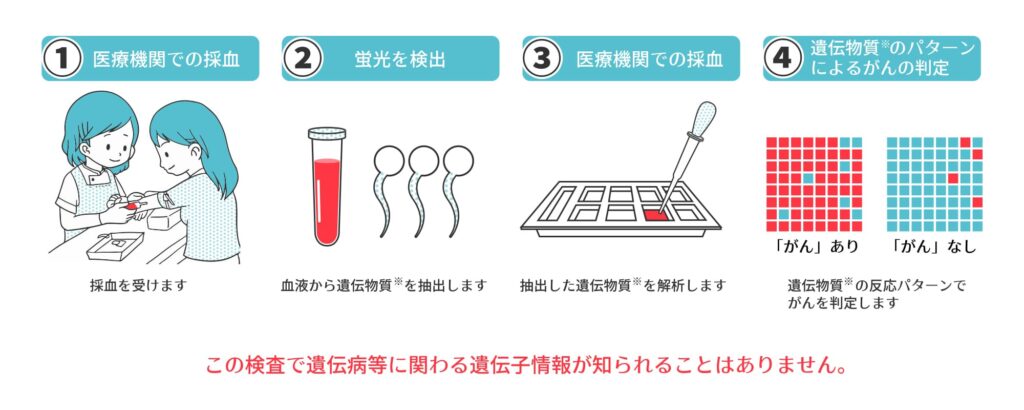 1 医療機関での採血

採血を受けます

2 蛍光を検出

血液から遺伝物質※を抽出します

3 医療機関での採血

抽出した遺伝物質※を解析します

4 遺伝物質※のパターンによるがんの判定

「がん」あり

「がん」なし

遺伝物質※の反応パターンでがんを判定します

この検査で遺伝病等に関わる遺伝子情報が知られることはありません。